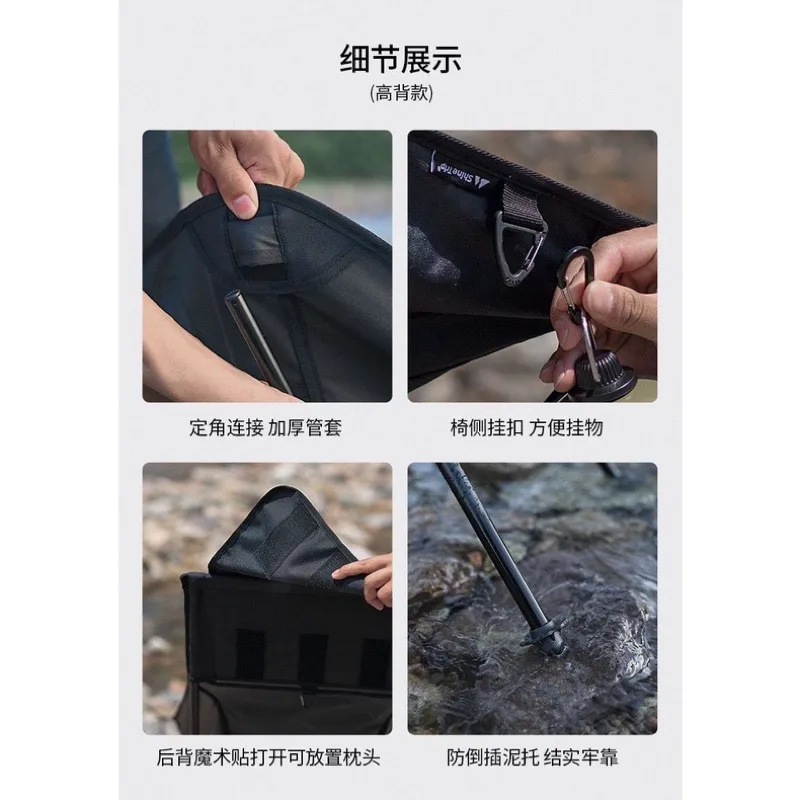 细节展示
(高背款)

Shinetrip

定角连接 加厚管套

椅侧挂扣 方便挂物

后背魔术贴打开可放置枕头

防倒插泥托 结实牢靠